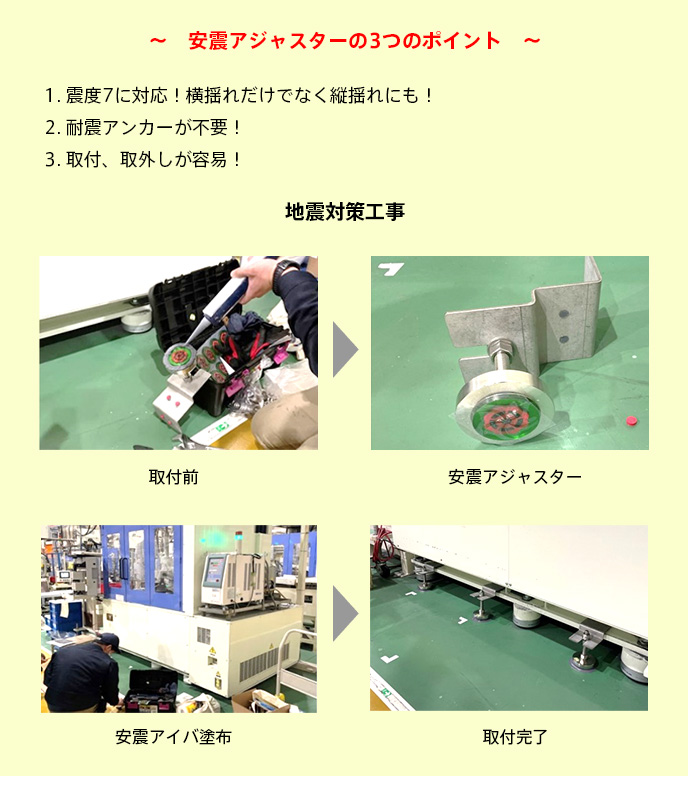 ～　安震アジャスターの3つのポイント　～

1. 震度7に対応！横揺れだけでなく縦揺れにも！
2. 耐震アンカーが不要！
3. 取付、取外しが容易！

地震対策工事

取付前

安震アジャスター

安震アイバ塗布

取付完了